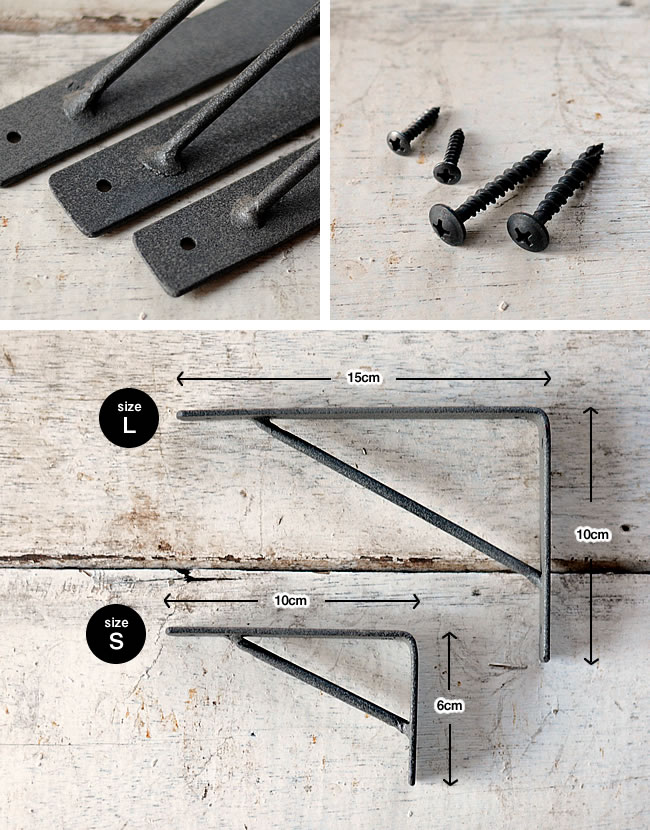 15cm

size
L

10cm

10cm

size
S

6cm